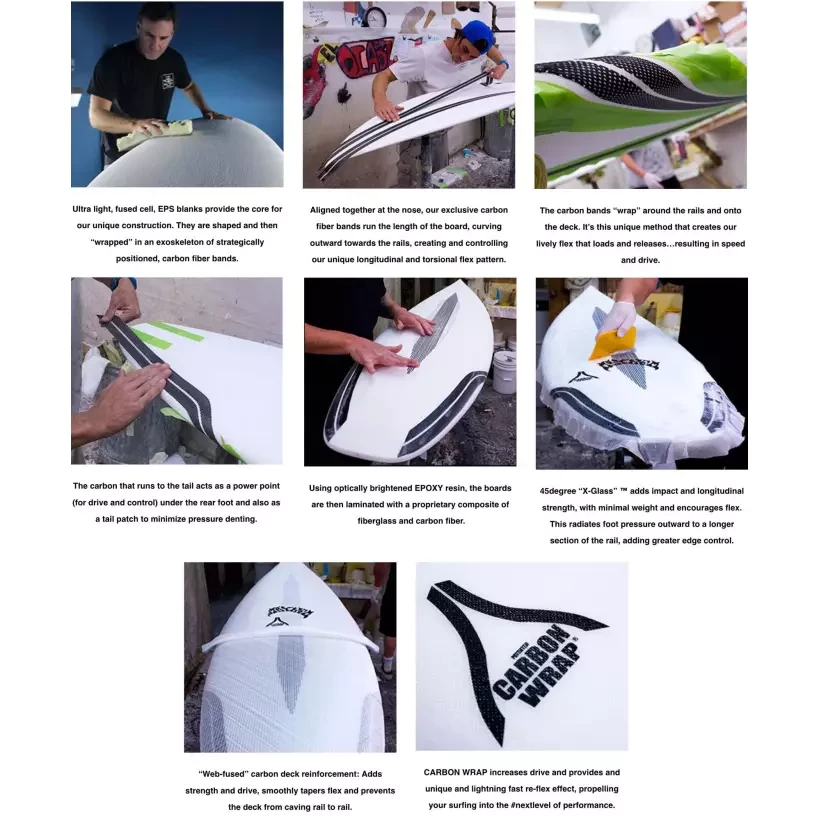 Ultra light, fused cell, EPS blanks provide the core for our unique construction. They are shaped and then "wrapped" in an exoskeleton of strategically positioned, carbon fiber bands.

Aligned together at the nose, our exclusive carbon fiber bands run the length of the board, curving outward towards the rails, creating and controlling our unique longitudinal and torsional flex pattern.

The carbon bands "wrap" around the rails and onto the deck. It's this unique method that creates our lively flex that loads and releases…resulting in speed and drive.

The carbon that runs to the tail acts as a power point (for drive and control) under the rear foot and also as a tail patch to minimize pressure denting.

Using optically brightened EPOXY resin, the boards are then laminated with a proprietary composite of fiberglass and carbon fiber.

45degree "X-Glass" ™ adds impact and longitudinal strength, with minimal weight and encourages flex. This radiates foot pressure outward to a longer section of the rail, adding greater edge control.

PATENTED CARBON WRAP®

"Web-fused" carbon deck reinforcement: Adds strength and drive, smoothly tapers flex and prevents the deck from caving rail to rail.

CARBON WRAP increases drive and provides and unique and lightning fast re-flex effect, propelling your surfing into the #nextlevel of performance.