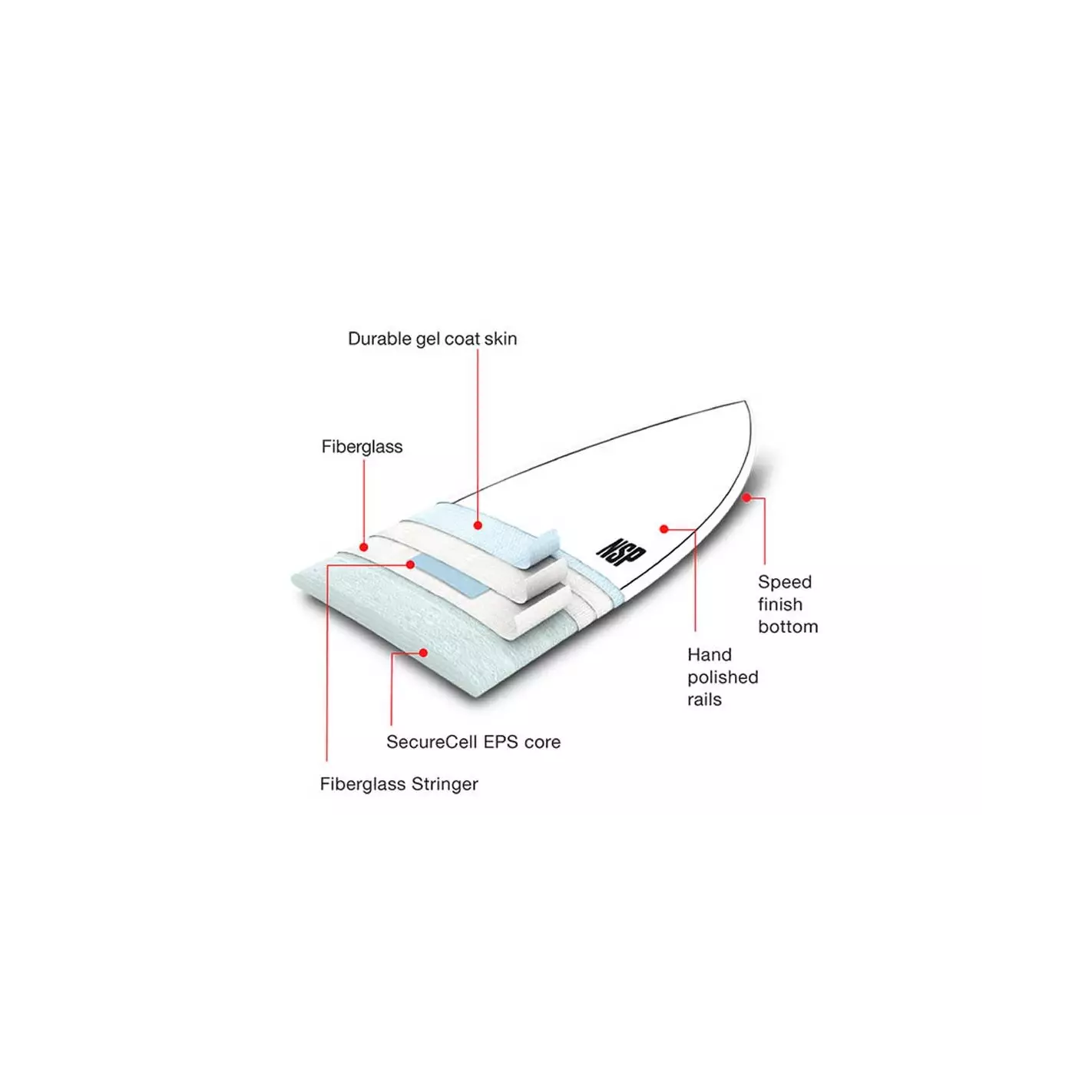 Durable gel coat skin

Fiberglass

NSP

Speed finish bottom

Hand polished rails

SecureCell EPS core

Fiberglass Stringer