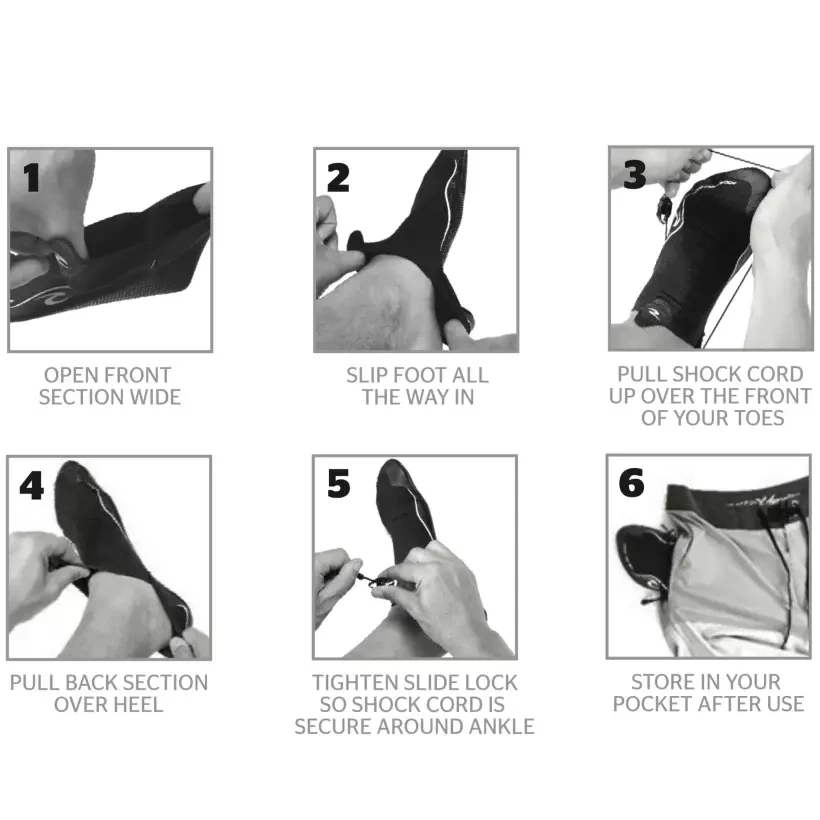 1

OPEN FRONT SECTION WIDE

2

SLIP FOOT ALL THE WAY IN

3

PULL SHOCK CORD UP OVER THE FRONT OF YOUR TOES

4

PULL BACK SECTION OVER HEEL

5

TIGHTEN SLIDE LOCK SO SHOCK CORD IS SECURE AROUND ANKLE

6

STORE IN YOUR POCKET AFTER USE