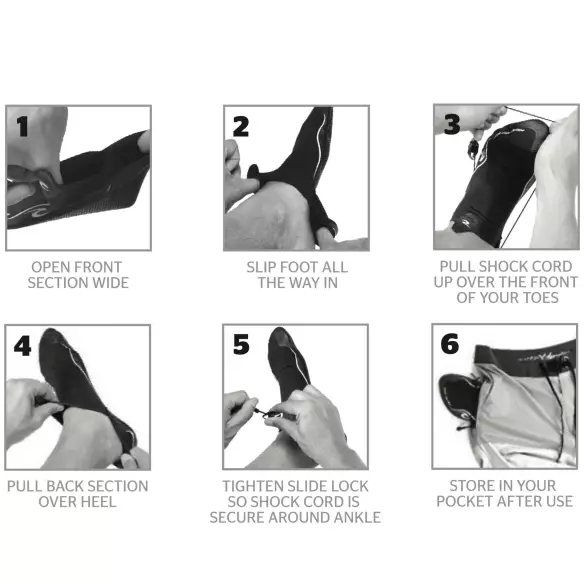 1

OPEN FRONT SECTION WIDE

2

SLIP FOOT ALL THE WAY IN

3

PULL SHOCK CORD UP OVER THE FRONT OF YOUR TOES

4

PULL BACK SECTION OVER HEEL

5

TIGHTEN SLIDE LOCK SO SHOCK CORD IS SECURE AROUND ANKLE

6

STORE IN YOUR POCKET AFTER USE