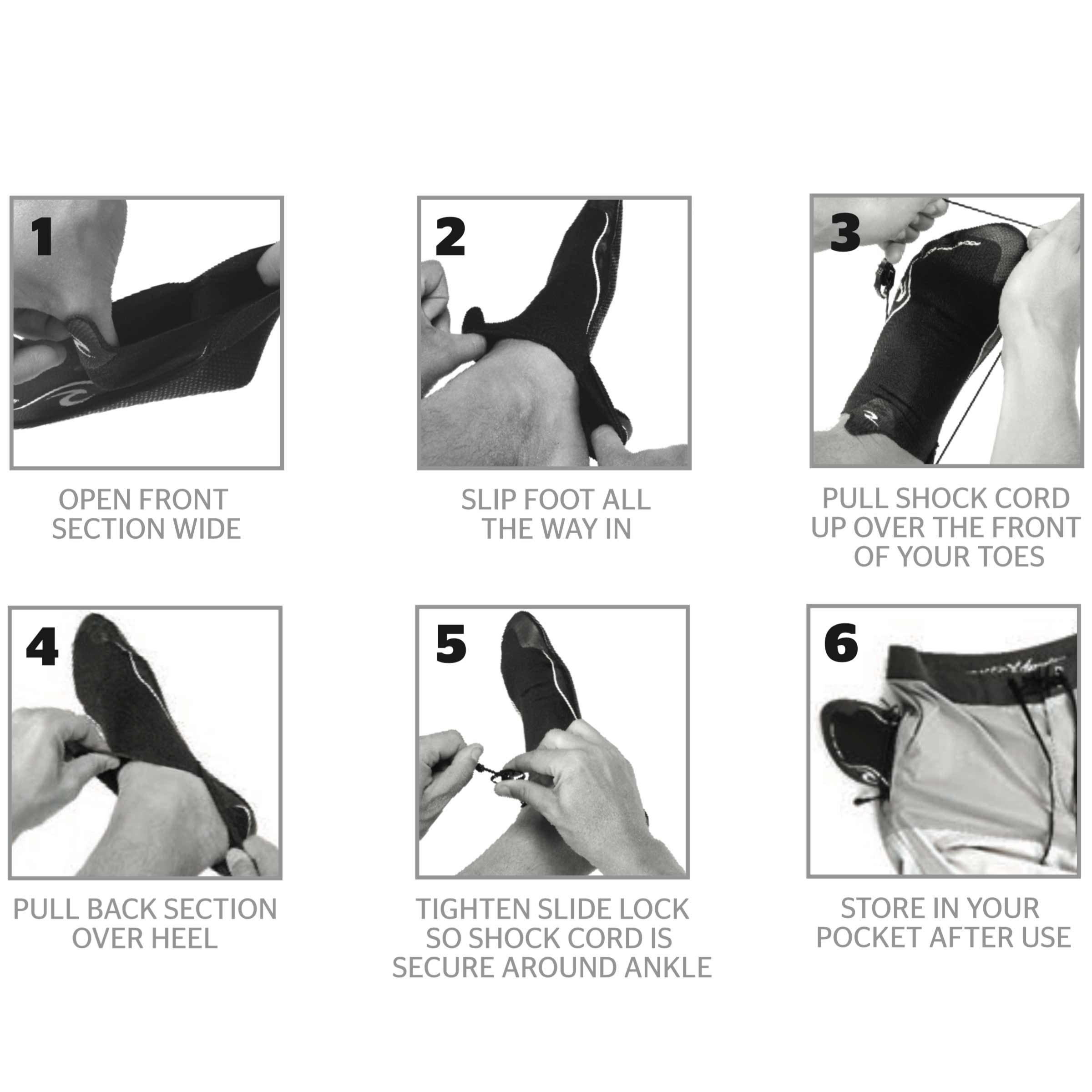 1

OPEN FRONT SECTION WIDE

2

SLIP FOOT ALL THE WAY IN

3

PULL SHOCK CORD UP OVER THE FRONT OF YOUR TOES

4

PULL BACK SECTION OVER HEEL

5

TIGHTEN SLIDE LOCK SO SHOCK CORD IS SECURE AROUND ANKLE

6

STORE IN YOUR POCKET AFTER USE